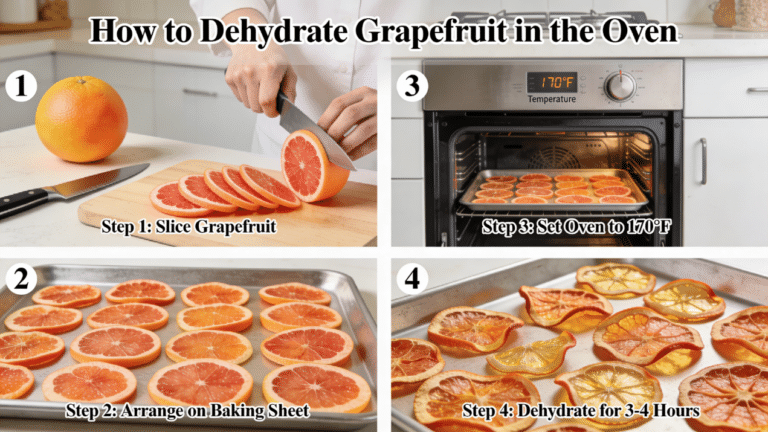 How to Dehydrate Grapefruit in the Oven

1

Step 1: Slice Grapefruit

3

170°F
Temperature

Step 3: Set Oven to 170°F

2

Step 2: Arrange on Baking Sheet

4

Step 4: Dehydrate for 3-4 Hours