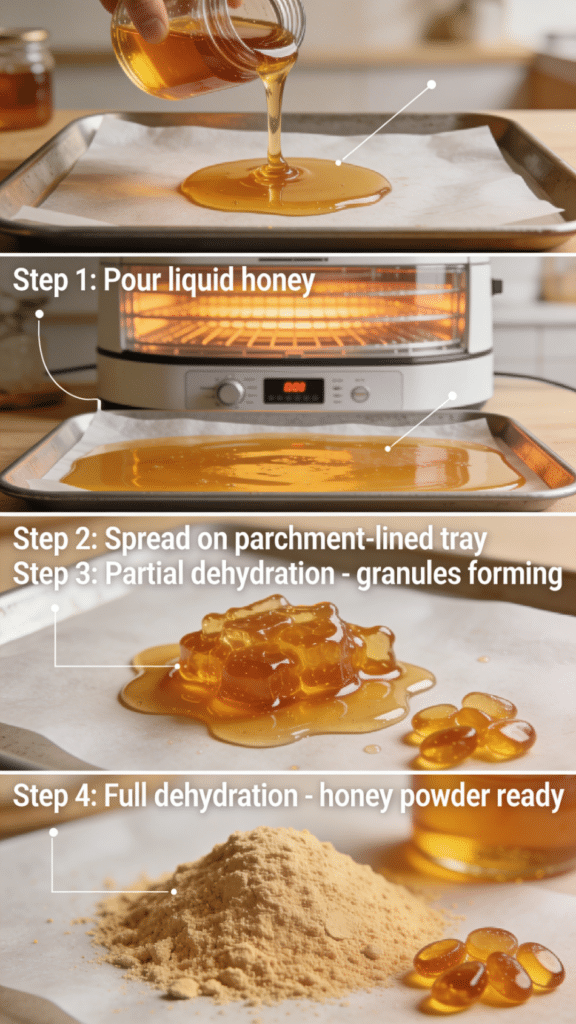 Step 1: Pour liquid honey

Step 2: Spread on parchment-lined tray
Step 3: Partial dehydration - granules forming

Step 4: Full dehydration - honey powder ready